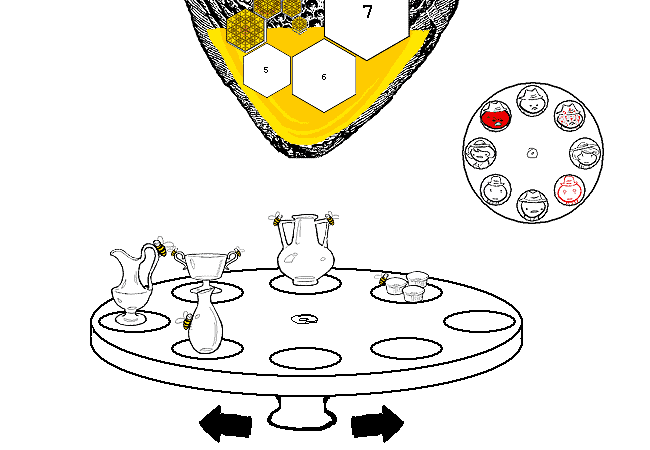 7

5

6